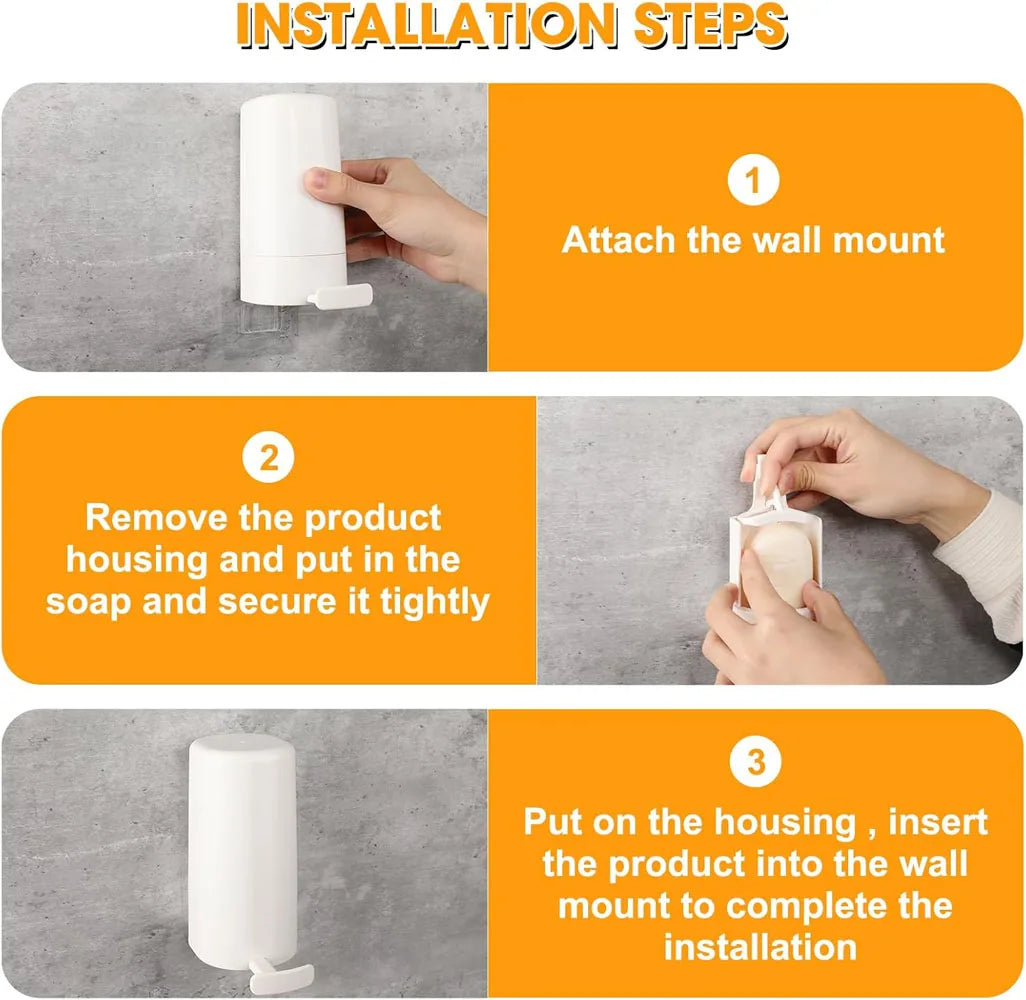 INSTALLATION STEPS

1
Attach the wall mount

2
Remove the product housing and put in the soap and secure it tightly

3
Put on the housing , insert the product into the wall mount to complete the installation